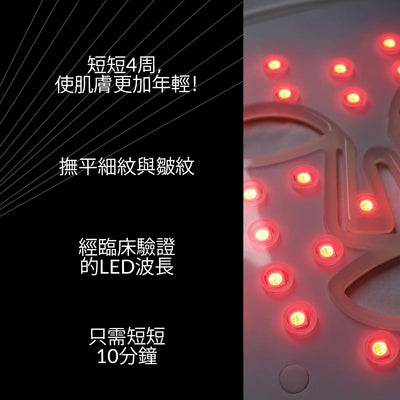 短短4周,
使肌膚更加年輕!

撫平細紋與皺紋

經臨床驗證
的LED波長

只需短短
10分鐘